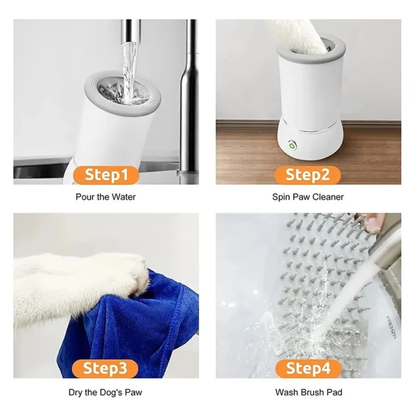 Step1

Pour the Water

Step2

Spin Paw Cleaner

Step3

Dry the Dog's Paw

Step4

Wash Brush Pad